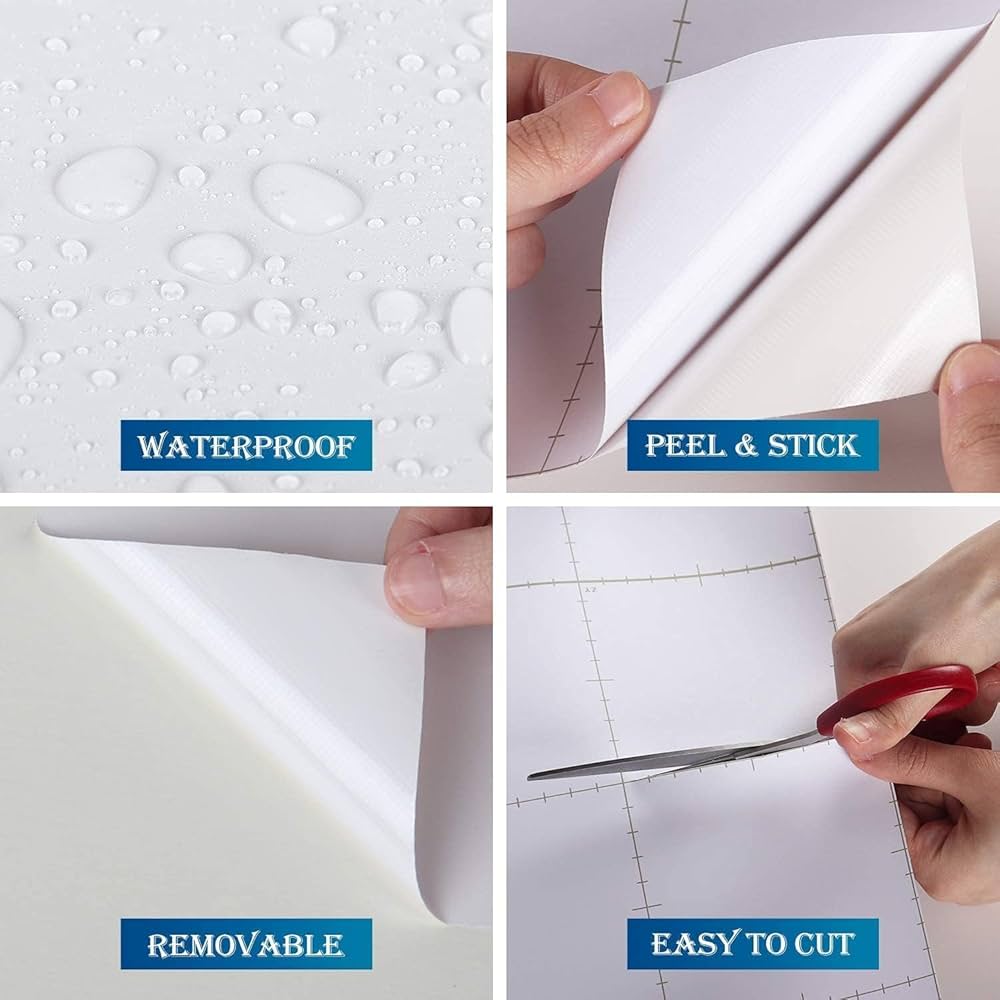 WATERPROOF

PEEL & STICK

REMOVABLE

EASY TO CUT