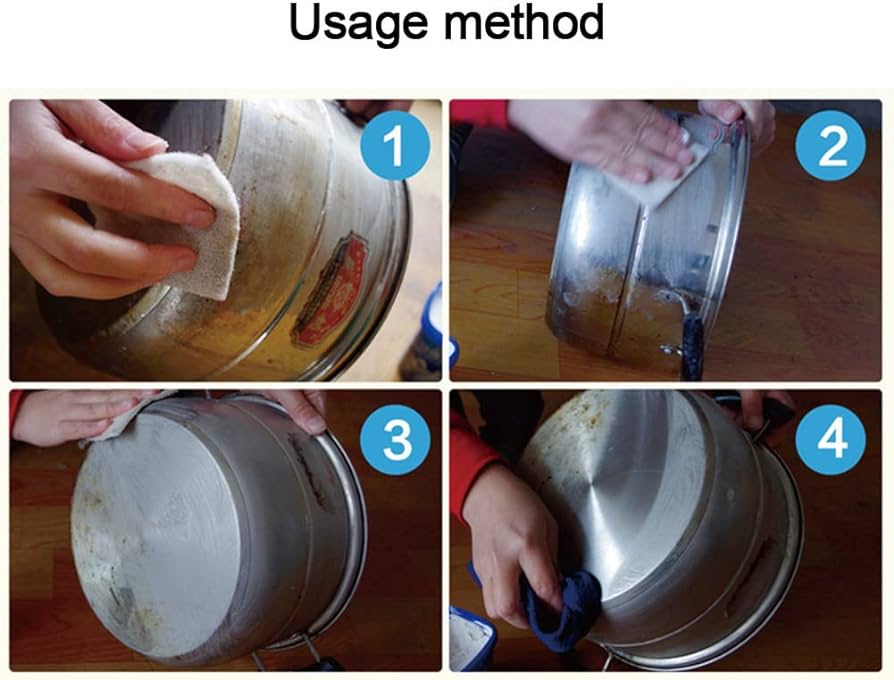 Usage method

1

2

3

4