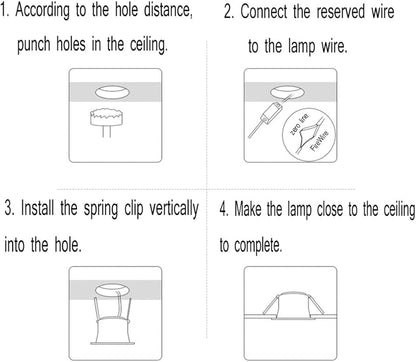 1. According to the hole distance, punch holes in the ceiling.

2. Connect the reserved wire to the lamp wire.

zero line

FireWire

3. Install the spring clip vertically into the hole.

4. Make the lamp close to the ceiling to complete.