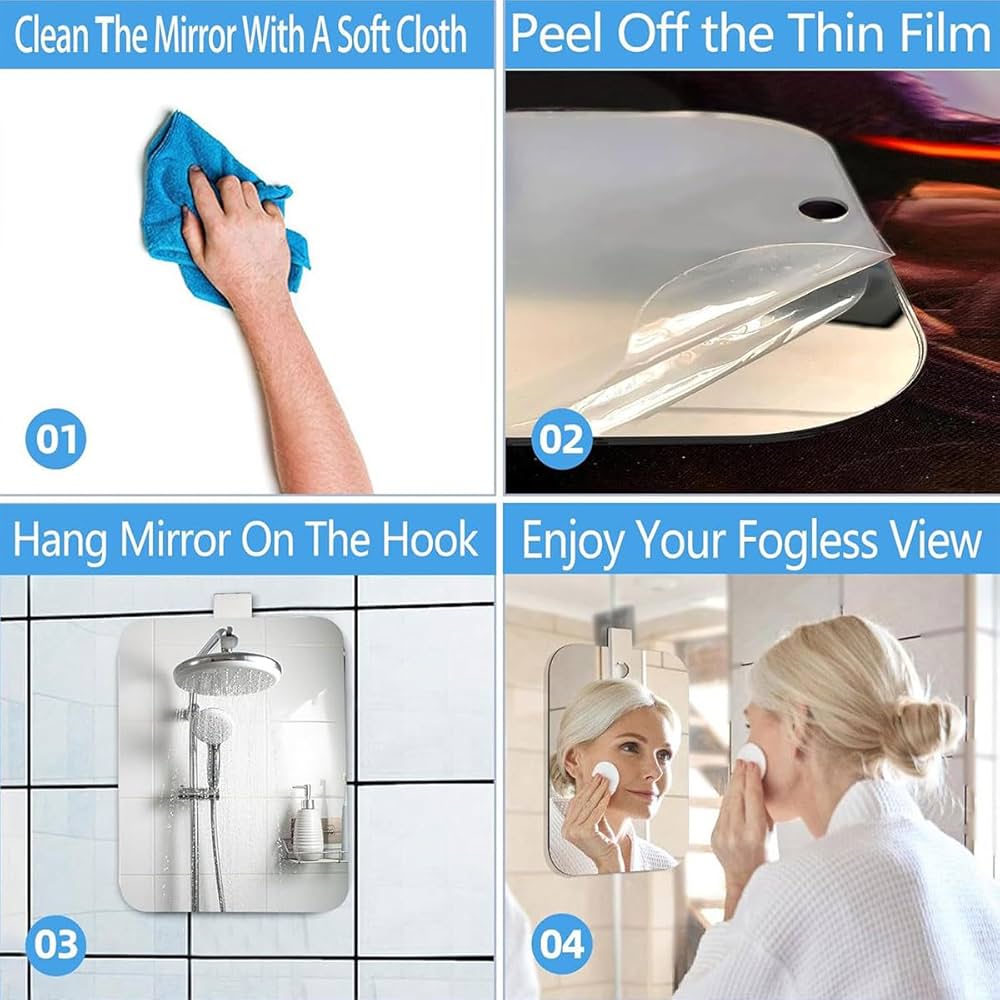 Clean The Mirror With A Soft Cloth

01

Peel Off the Thin Film

02

Hang Mirror On The Hook

03

Enjoy Your Fogless View

04