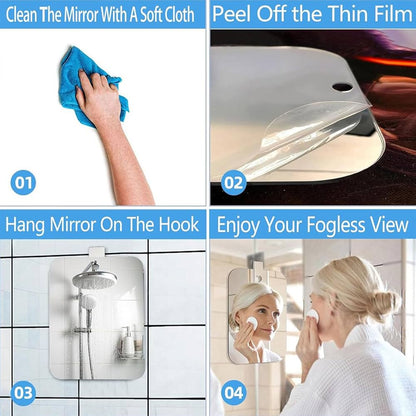 Clean The Mirror With A Soft Cloth

01

Peel Off the Thin Film

02

Hang Mirror On The Hook

03

Enjoy Your Fogless View

04