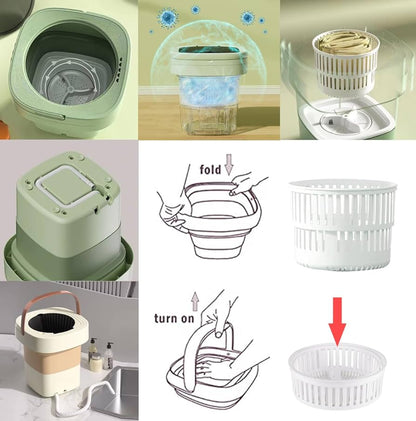 fold

turn on