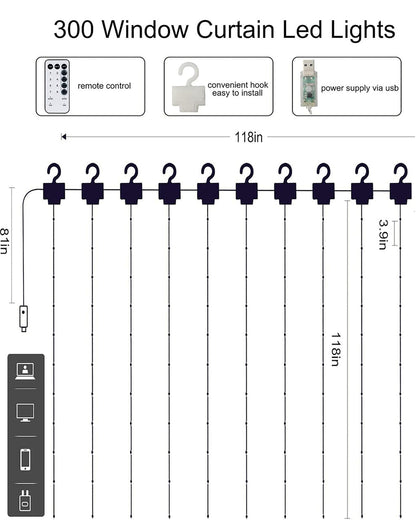 300 Window Curtain Led Lights

remote control

convenient hook easy to install

power supply via usb

118in

81in

3.9in

118in